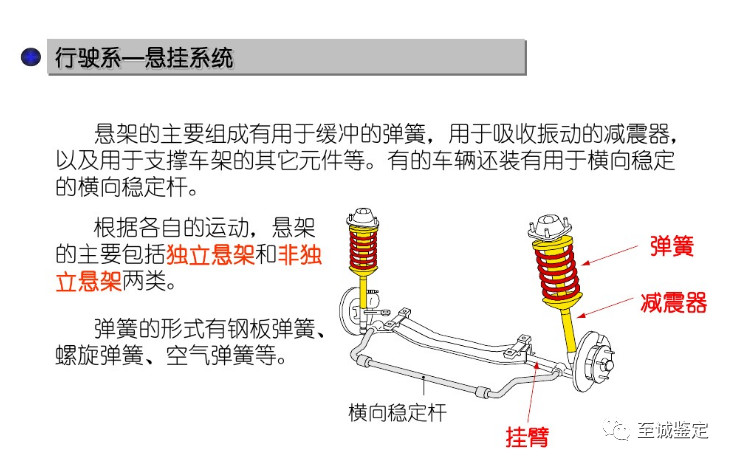 行驶系—悬挂系统

悬架的主要组成有用于缓冲的弹簧，用于吸收振动的减震器，以及用于支撑车架的其它元件等。有的车辆还装有用于横向稳定的横向稳定杆。

根据各自的运动，悬架的主要包括独立悬架和非独立悬架两类。

弹簧的形式有钢板弹簧、螺旋弹簧、空气弹簧等。

弹簧

减震器

横向稳定杆

挂臂

至诚鉴定