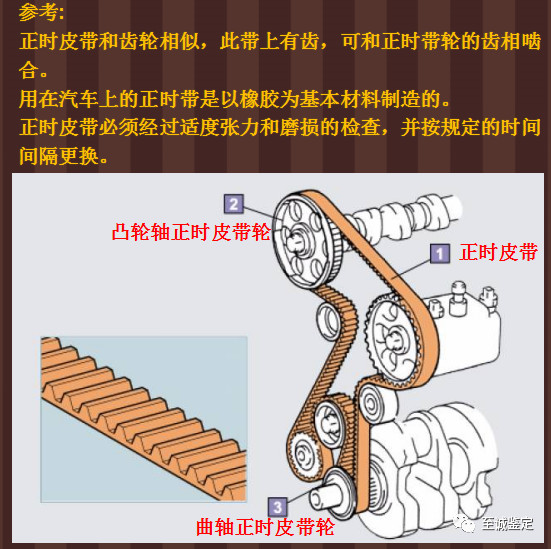 参考:
正时皮带和齿轮相似，此带上有齿，可和正时带轮的齿相啮合。
用在汽车上的正时带是以橡胶为基本材料制造的。
正时皮带必须经过适度张力和磨损的检查，并按规定的时间间隔更换。

2
凸轮轴正时皮带轮
1
正时皮带
3
曲轴正时皮带轮
至诚鉴定