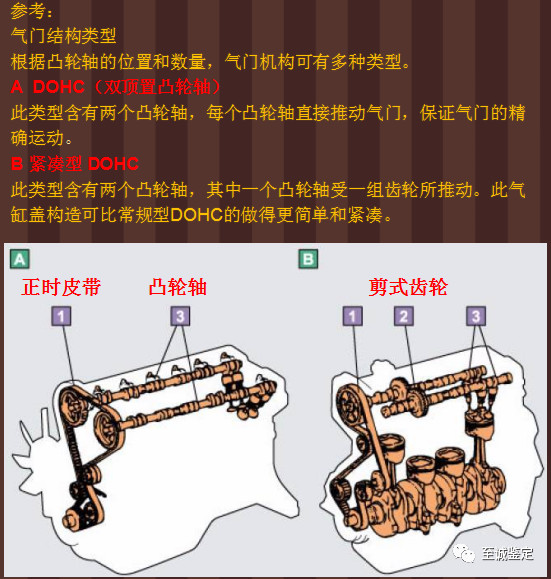 参考：
气门结构类型
根据凸轮轴的位置和数量，气门机构可有多种类型。
A DOHC（双顶置凸轮轴）
此类型含有两个凸轮轴，每个凸轮轴直接推动气门，保证气门的精确运动。
B 紧凑型 DOHC
此类型含有两个凸轮轴，其中一个凸轮轴受一组齿轮所推动。此气缸盖构造可比常规型DOHC的做得更简单和紧凑。

A
正时皮带
凸轮轴
1
3

B
剪式齿轮
1
2
3

至诚鉴定