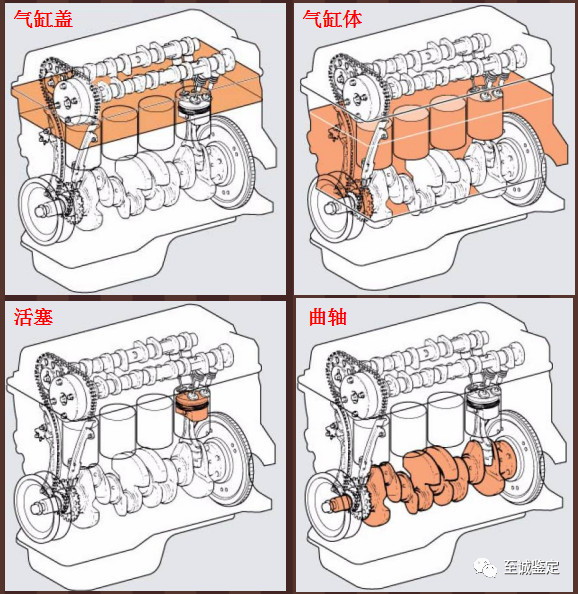 气缸盖

气缸体

活塞

曲轴

至诚鉴定