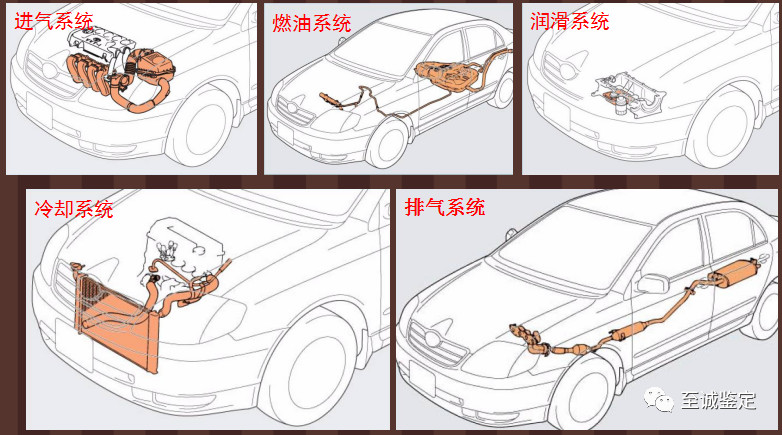 进气系统

燃油系统

润滑系统

冷却系统

排气系统

至诚鉴定